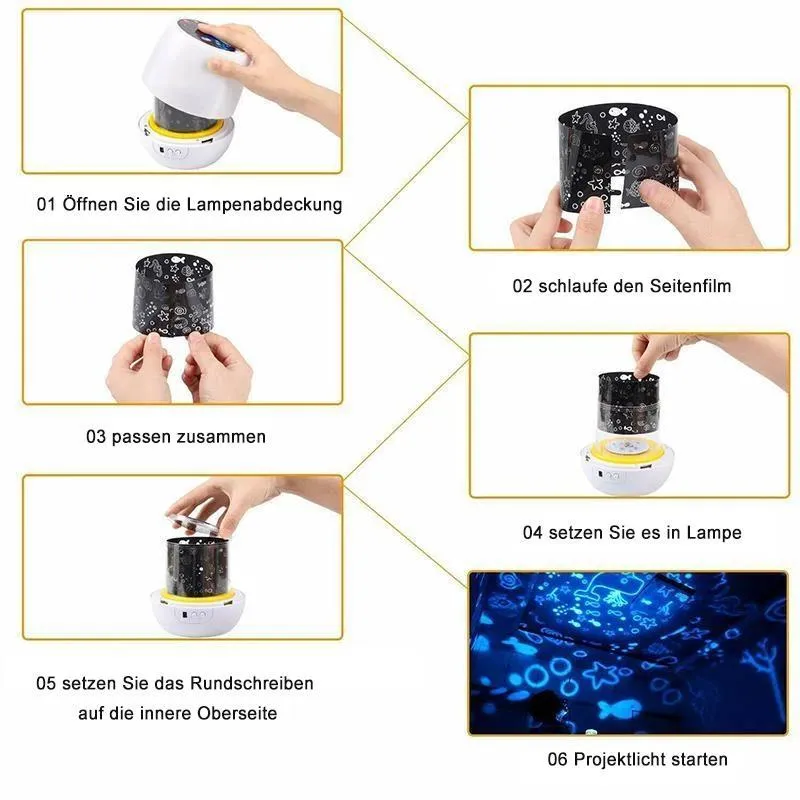 01 Öffnen Sie die Lampenabdeckung

02 schlaufe den Seitenfilm

03 passen zusammen

04 setzen Sie es in Lampe

05 setzen Sie das Rundschreiben auf die innere Oberseite

06 Projektlicht starten